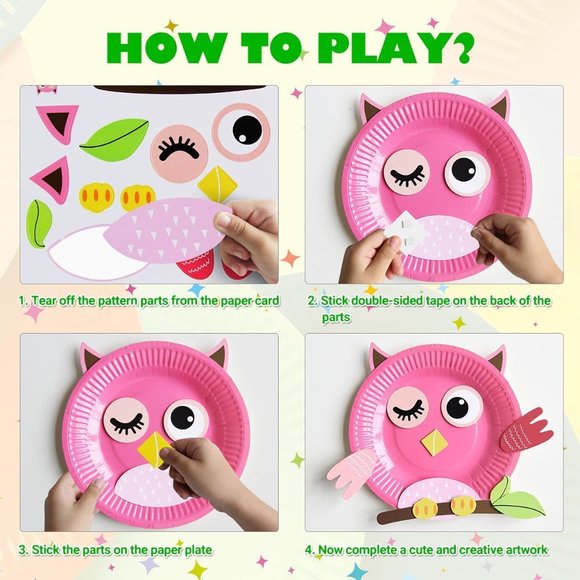 HOW TO PLAY?

1. Tear off the pattern parts from the paper card

2. Stick double-sided tape on the back of the parts

3. Stick the parts on the paper plate

4. Now complete a cute and creative artwork